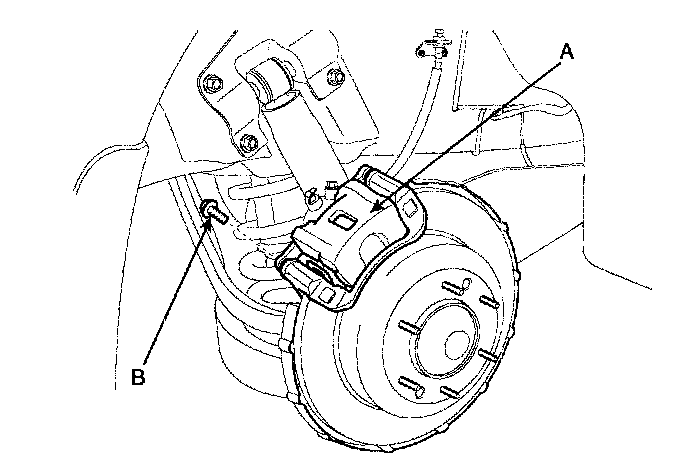 A
B