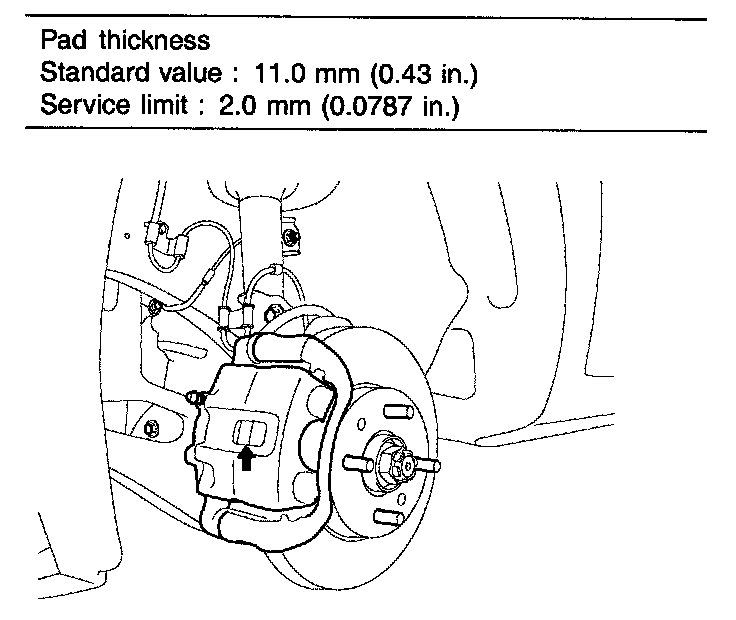 Pad thickness
Standard value : 11.0 mm (0.43 in.)
Service limit : 2.0 mm (0.0787 in.)