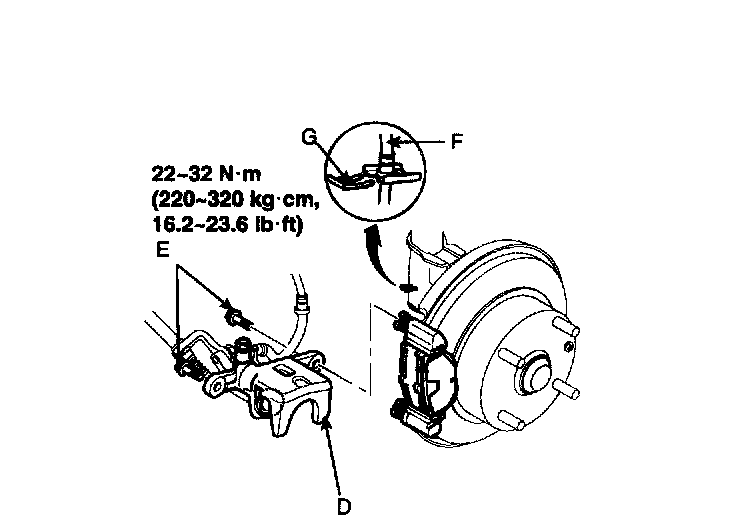 G

F

22~32 N·m
(220~320 kg·cm,
16.2~23.6 lb·ft)

E

D