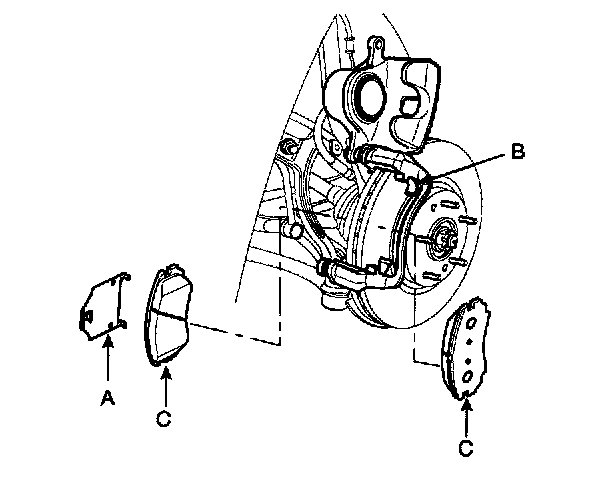 B

A

C

C