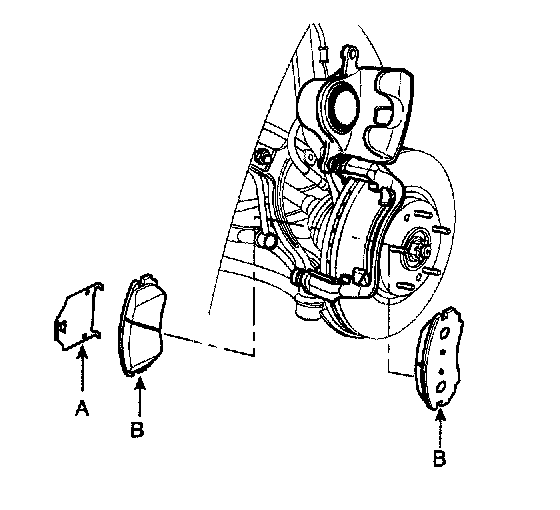 A
B
B