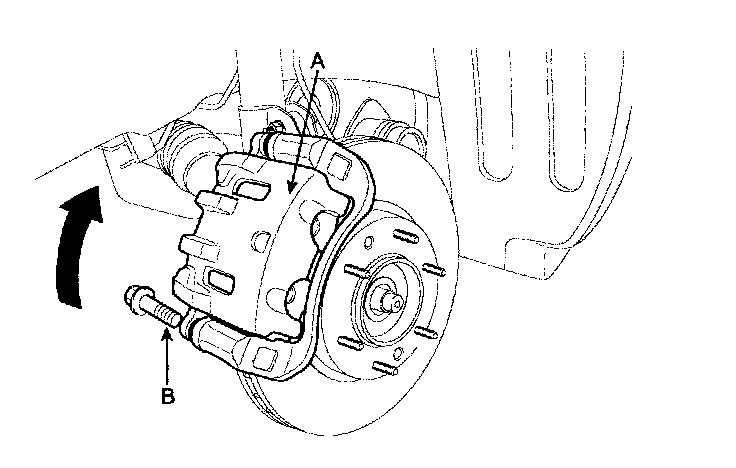 A

B