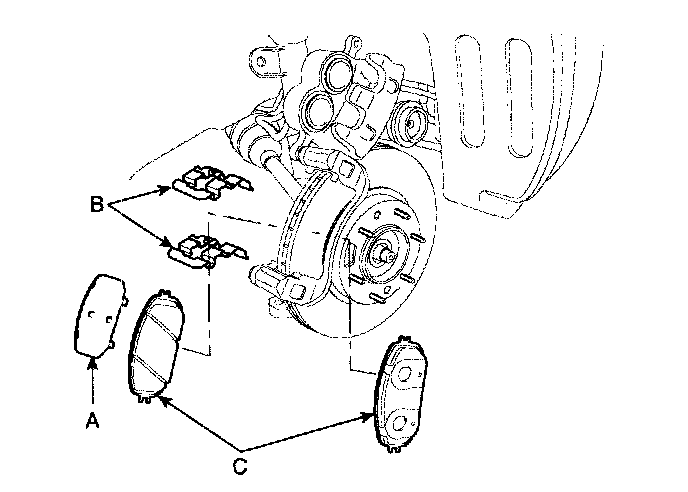 B
A
C