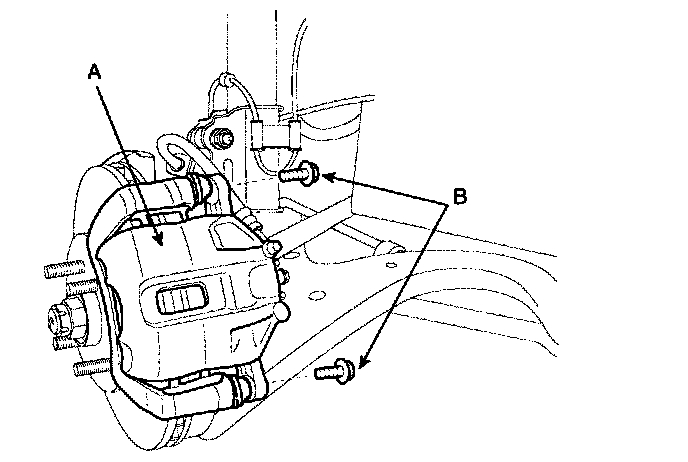 A
B