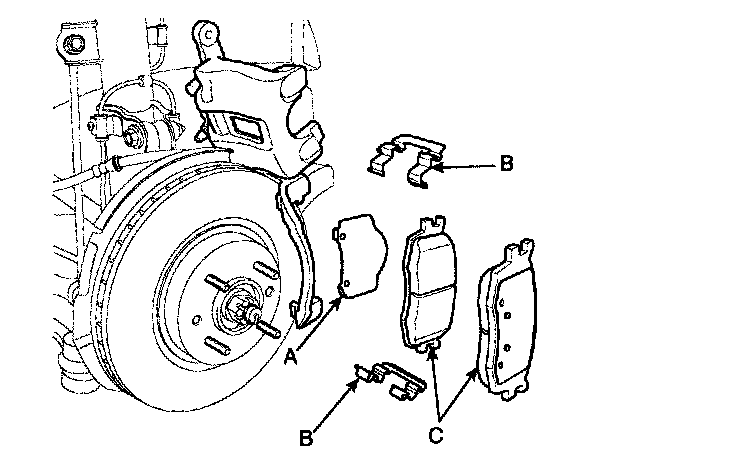 B
A
B
C