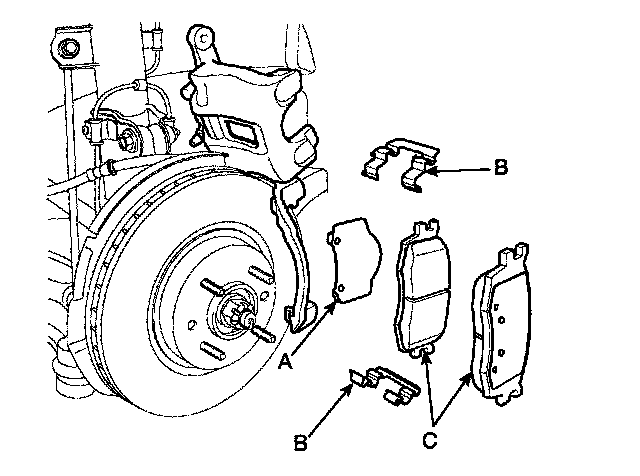 B
A
B
C