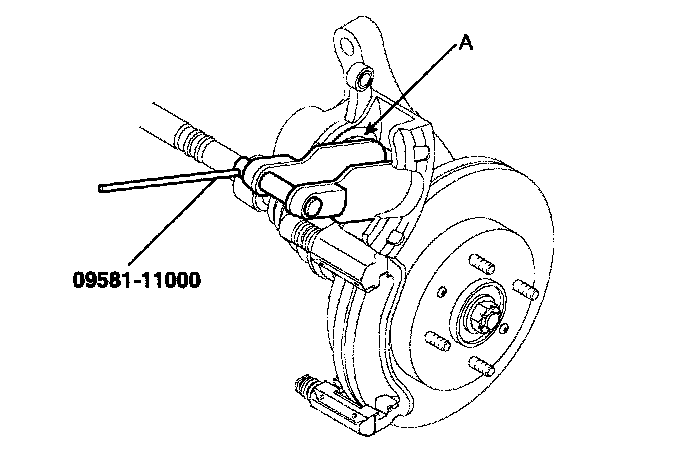 A

09581-11000