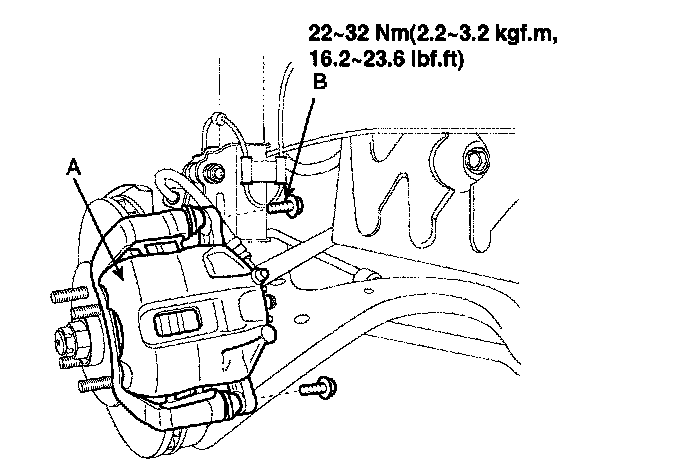 22~32 Nm(2.2~3.2 kgf.m, 16.2~23.6 lbf.ft)

B

A