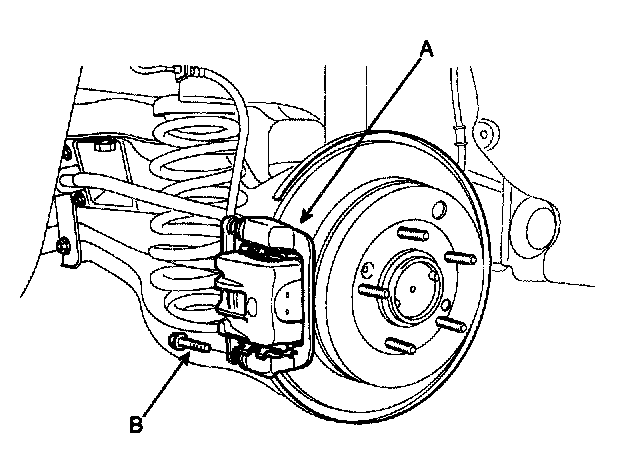 A

B