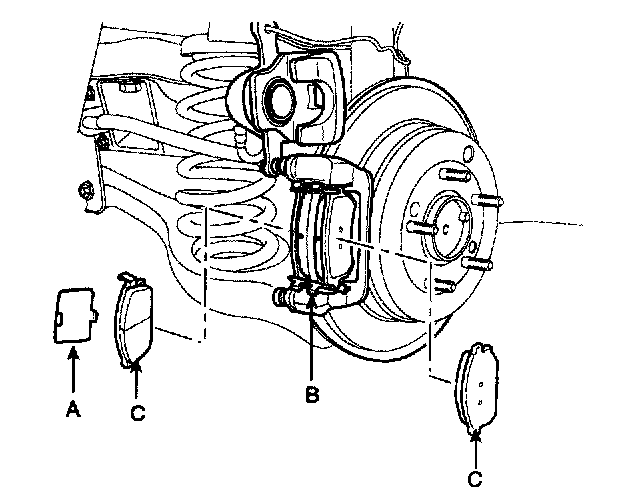 A
C
B
C