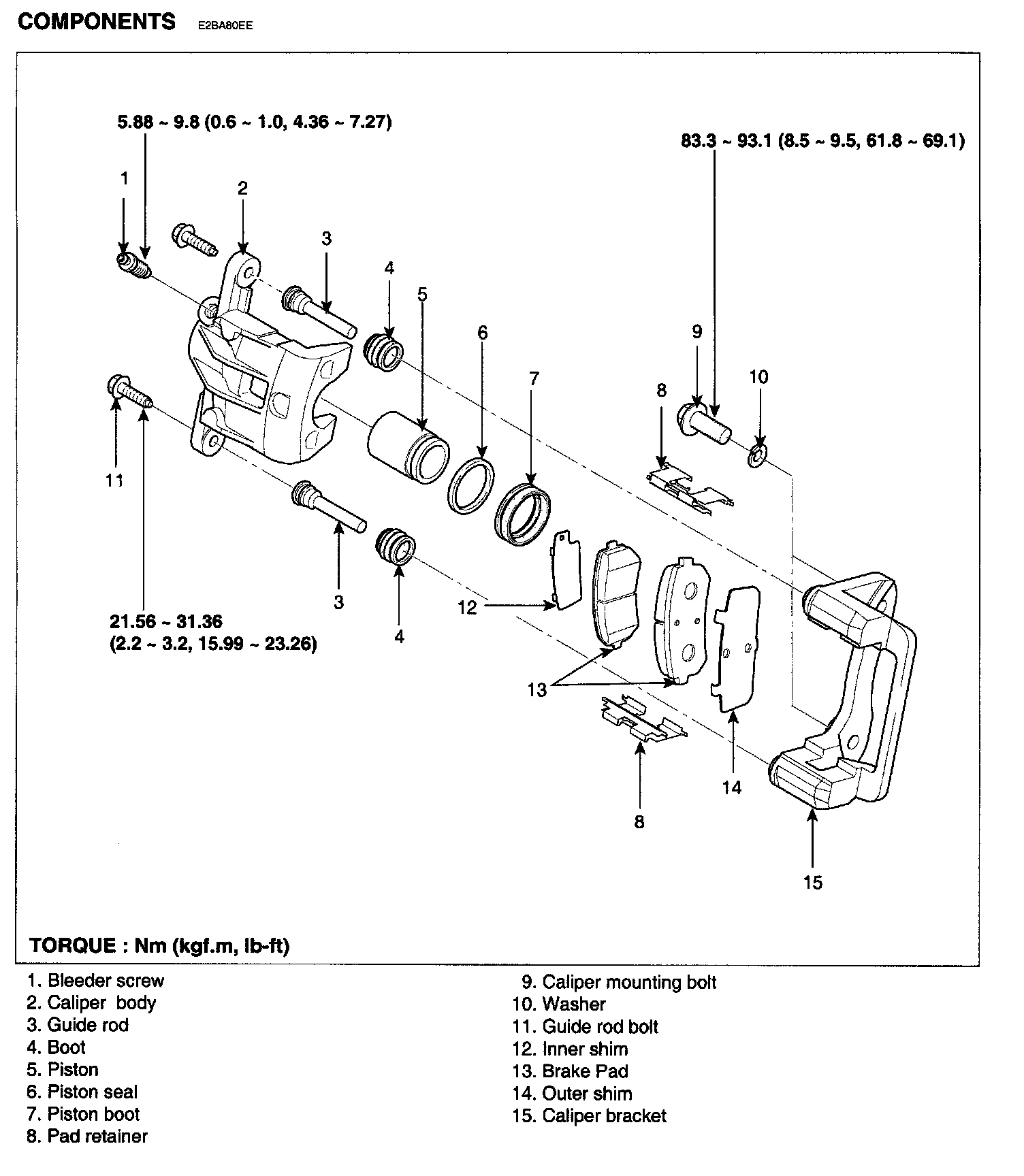 COMPONENTS E2BA80EE

5.88 ~ 9.8 (0.6 ~ 1.0, 4.36 ~ 7.27)

83.3 ~ 93.1 (8.5 ~ 9.5, 61.8 ~ 69.1)

1
2
3
4
5
6
7
9
10
8
11
3
4
12
13
14
8
15

21.56 ~ 31.36
(2.2 ~ 3.2, 15.99 ~ 23.26)

TORQUE : Nm (kgf.m, lb-ft)

1. Bleeder screw
2. Caliper body
3. Guide rod
4. Boot
5. Piston
6. Piston seal
7. Piston boot
8. Pad retainer

9. Caliper mounting bolt
10. Washer
11. Guide rod bolt
12. Inner shim
13. Brake Pad
14. Outer shim
15. Caliper bracket