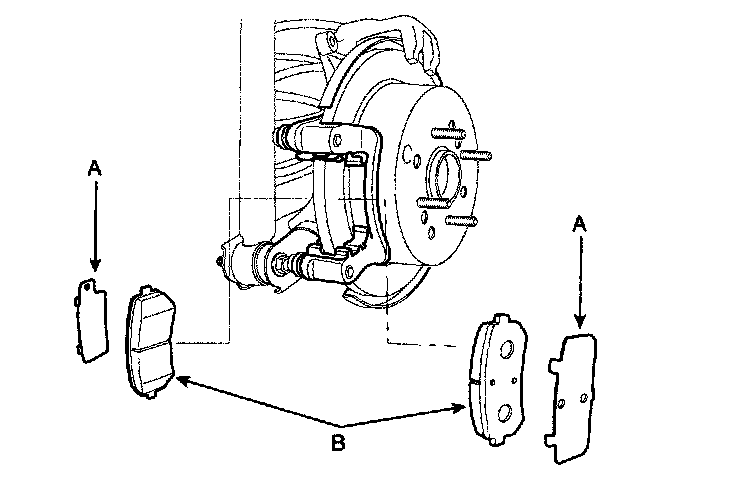 A

A

B