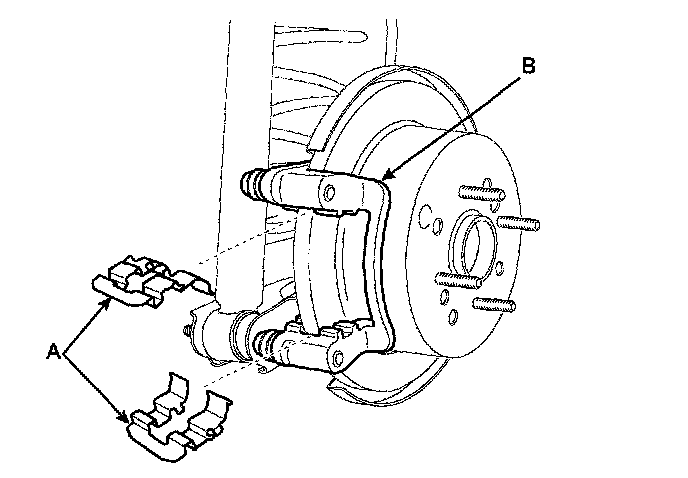 B

A