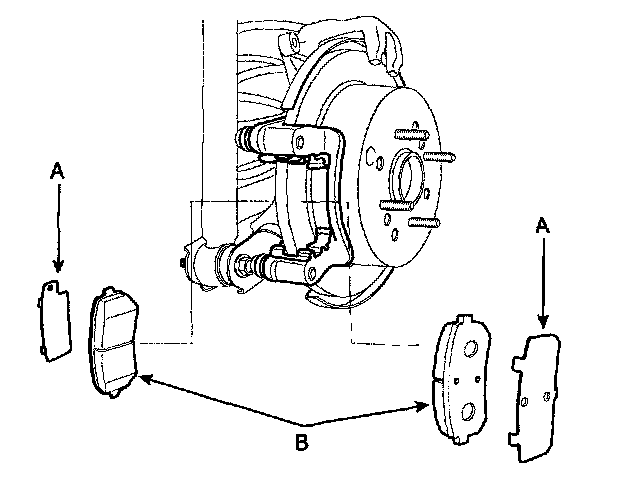 A
A
B