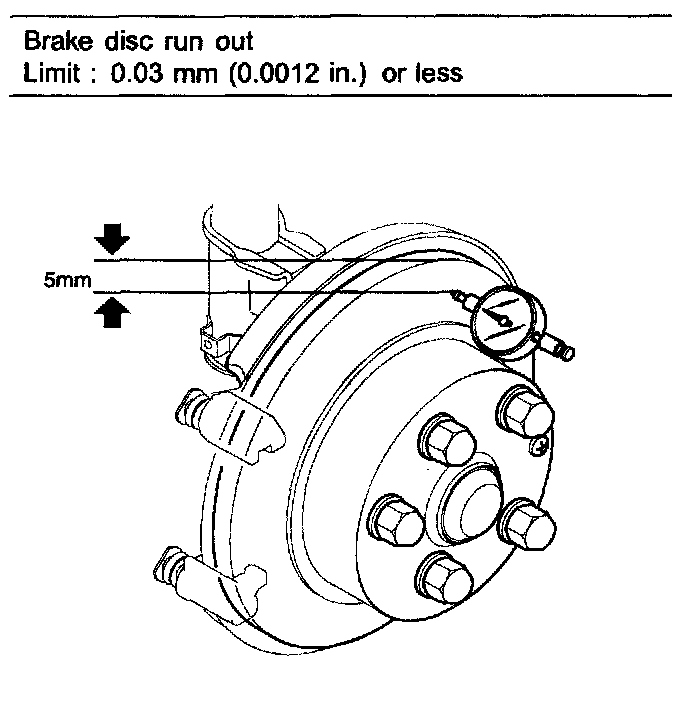 Brake disc run out
Limit : 0.03 mm (0.0012 in.) or less

5mm