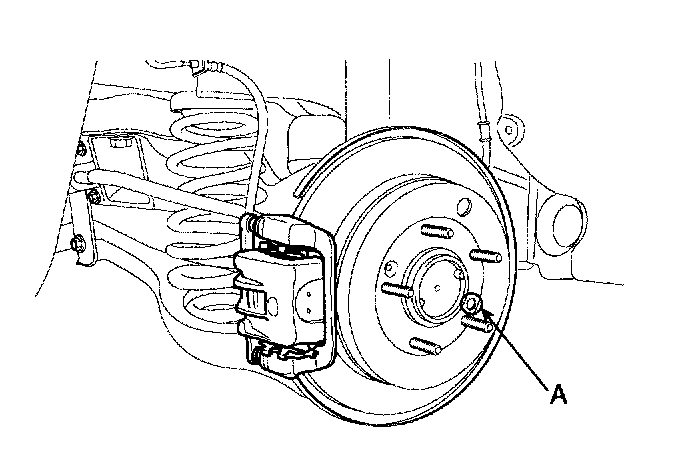 A