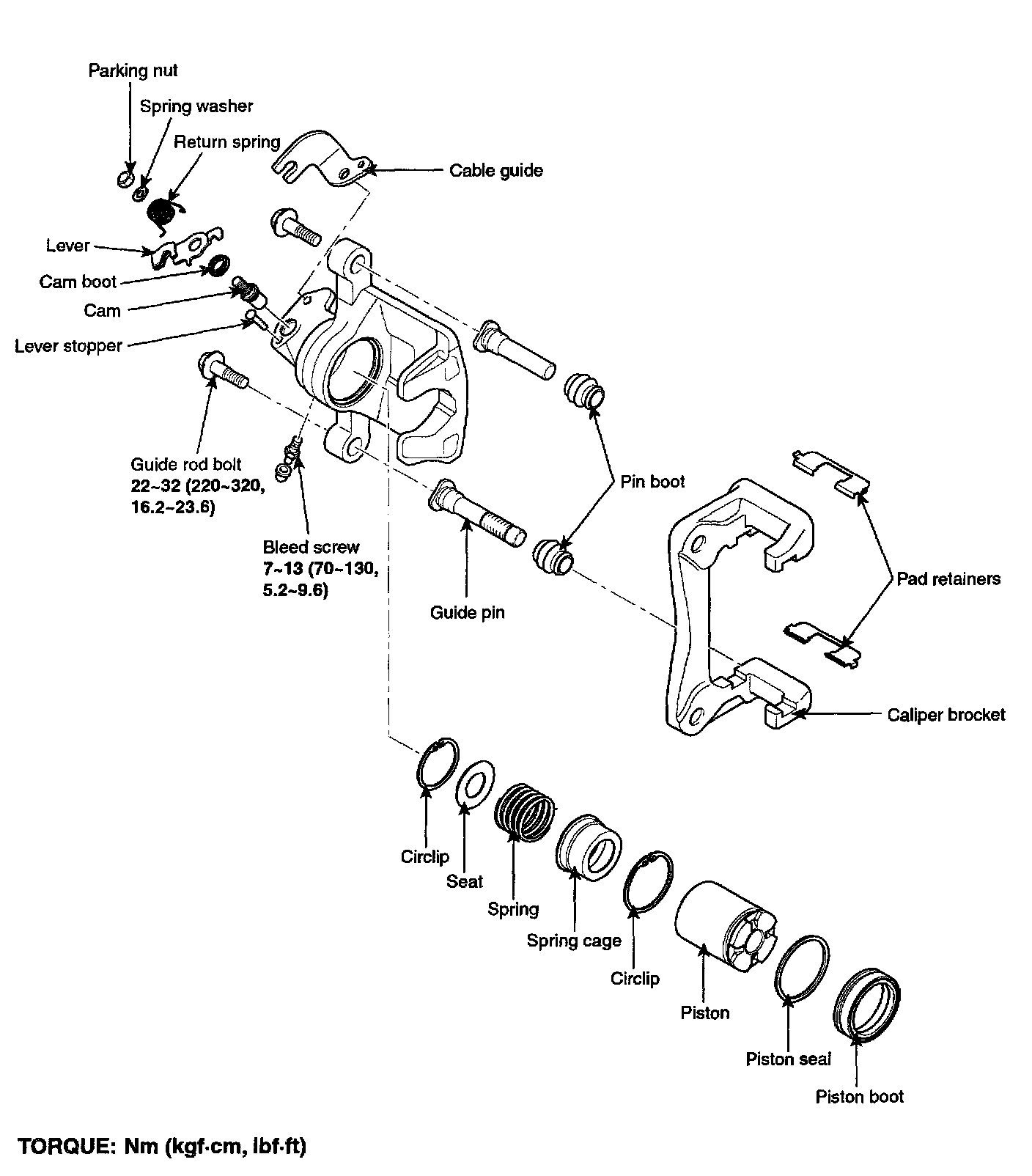 Parking nut
Spring washer
Return spring
Cable guide
Lever
Cam boot
Cam
Lever stopper
Guide rod bolt
22~32 (220~320, 16.2~23.6)
Bleed screw
7~13 (70~130, 5.2~9.6)
Pin boot
Guide pin
Pad retainers
Caliper brocket
Circlip
Seat
Spring
Spring cage
Circlip
Piston
Piston seal
Piston boot

TORQUE: Nm (kgf·cm, lbf·ft)