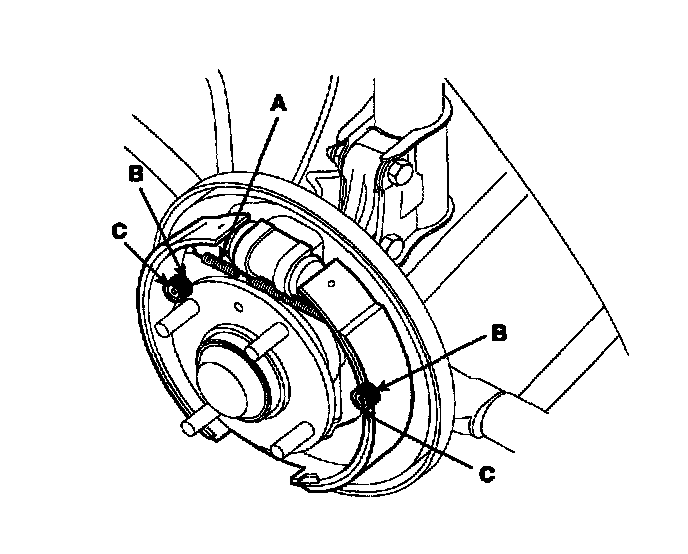 A
B
C
B
C