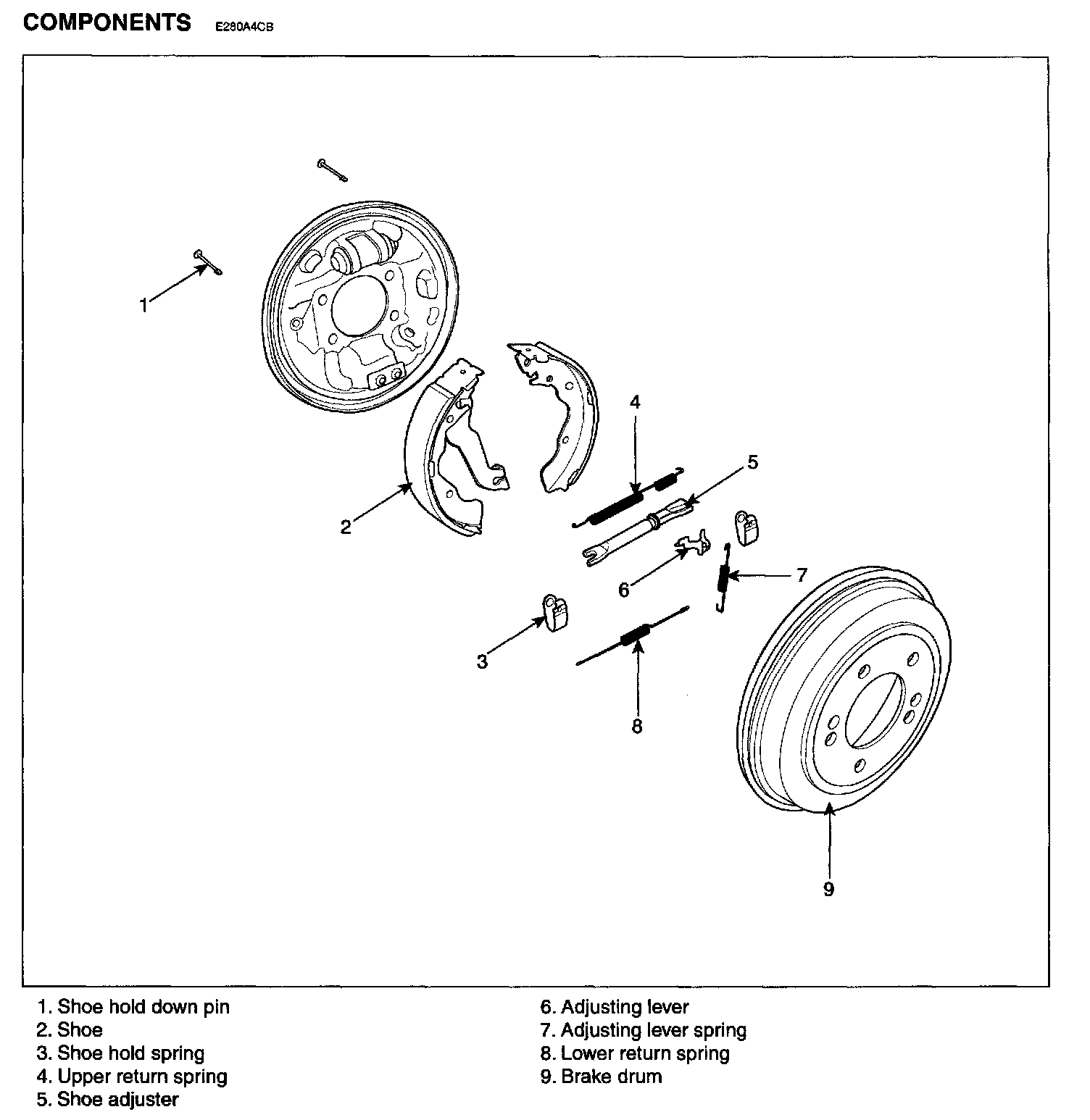 COMPONENTS E280A4CB

1

2

4

5

6

7

3

8

9

1. Shoe hold down pin
2. Shoe
3. Shoe hold spring
4. Upper return spring
5. Shoe adjuster

6. Adjusting lever
7. Adjusting lever spring
8. Lower return spring
9. Brake drum