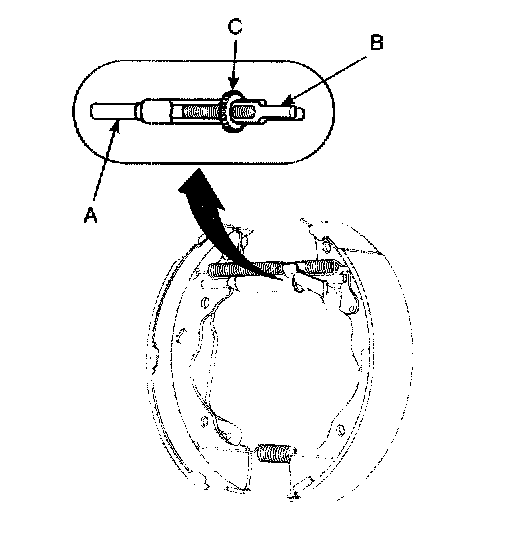 C
B
A