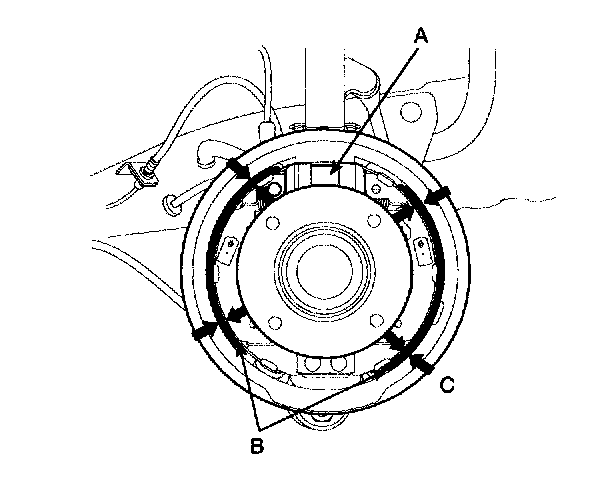 A

C

B