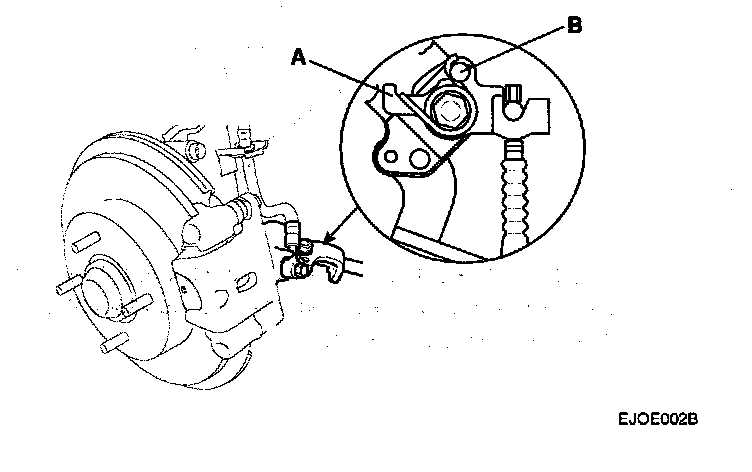 A

B

EJOE002B