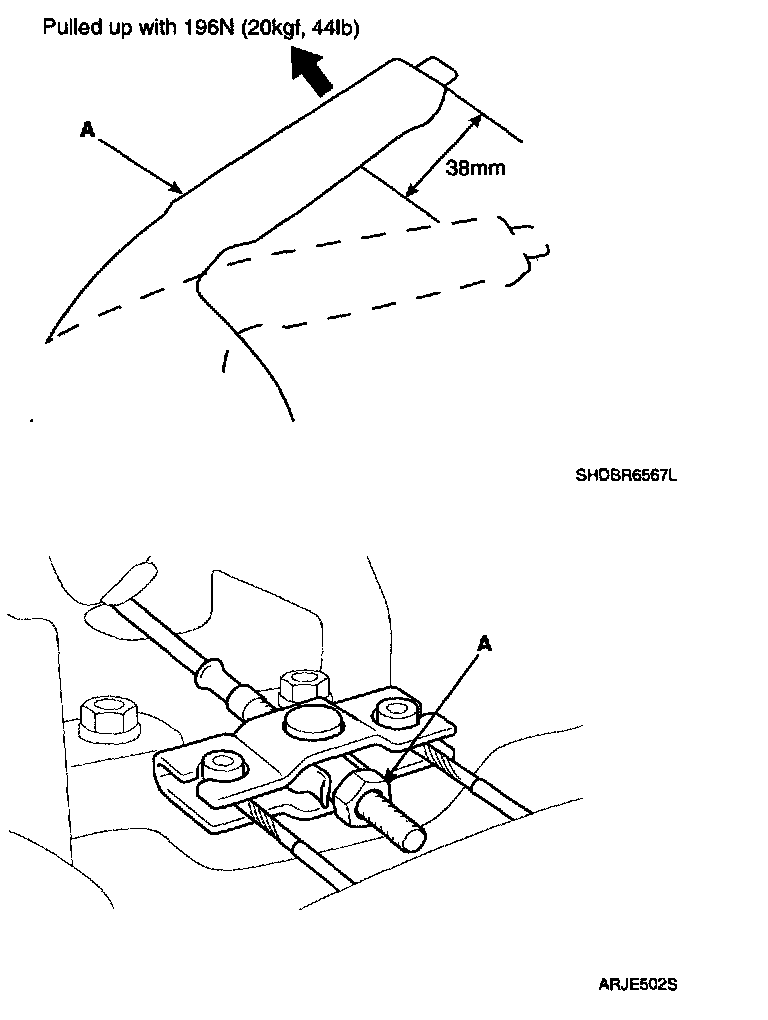 Pulled up with 196N (20kgf, 44lb)

A

38mm

SHDBR6567L

A

ARJE502S