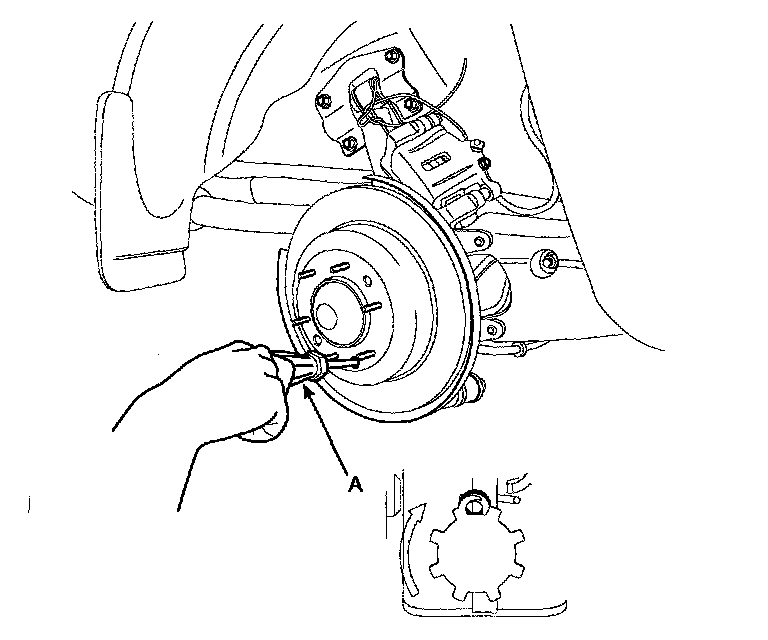 A