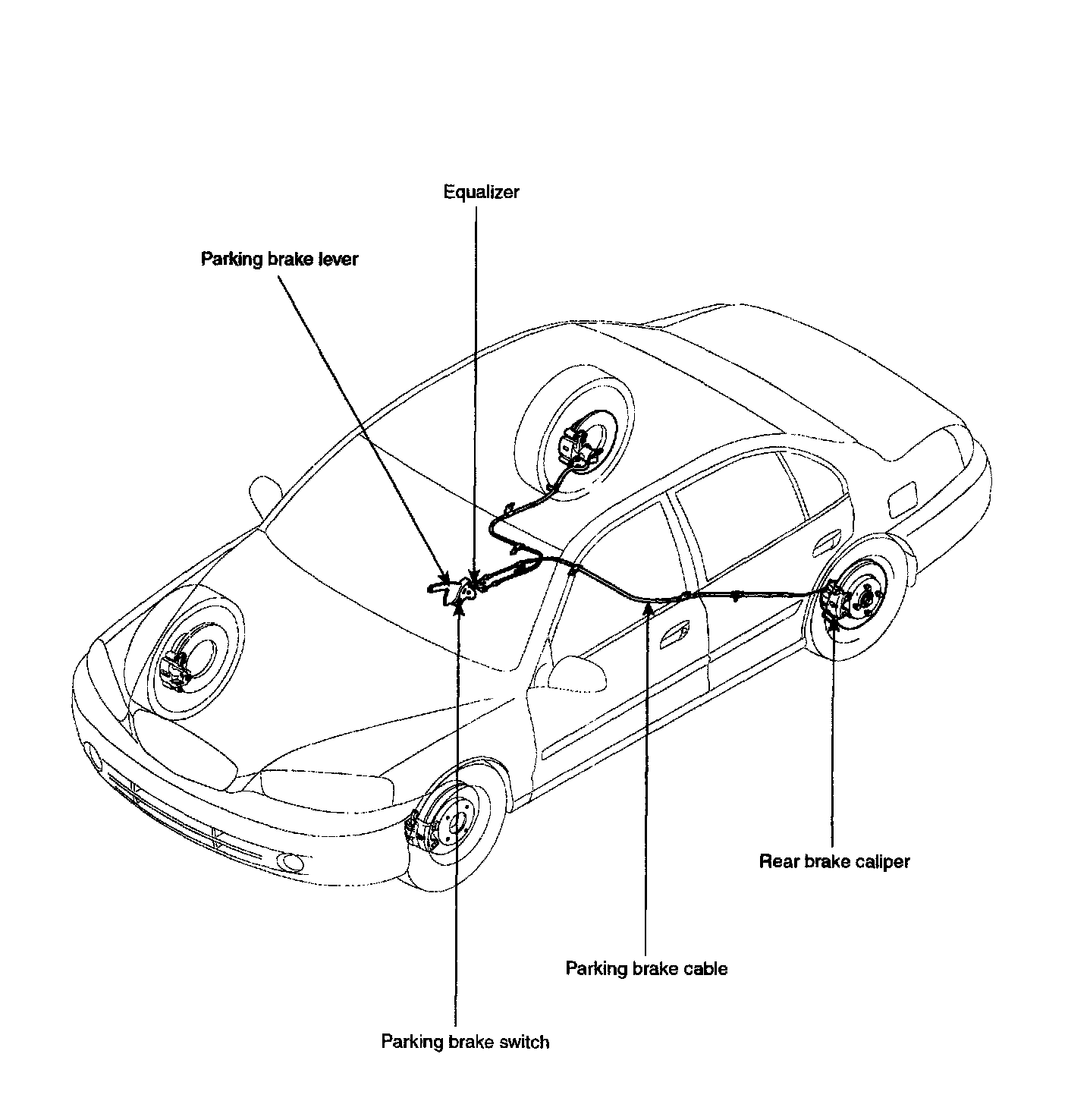 Equalizer

Parking brake lever

Rear brake caliper

Parking brake cable

Parking brake switch