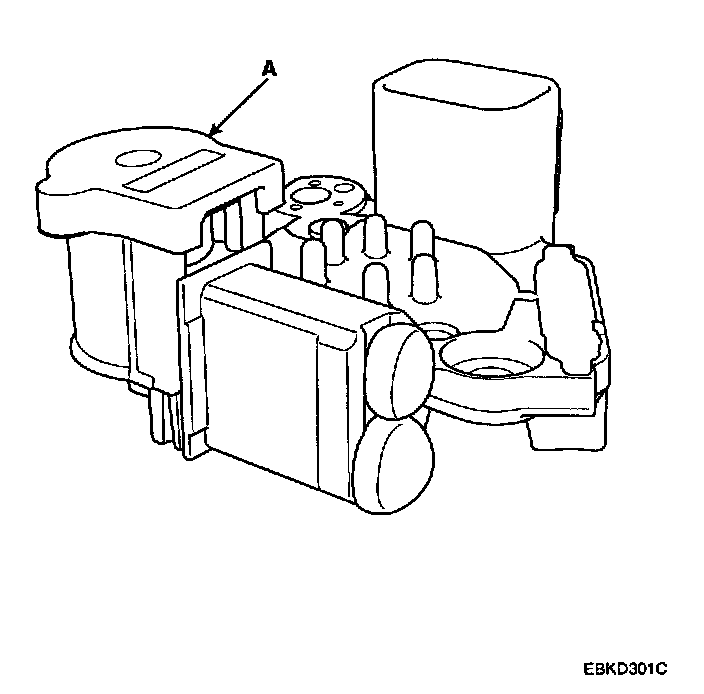 A

EBKD301C