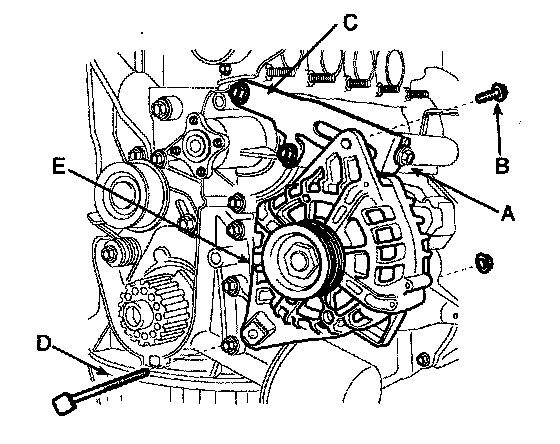 C
B
E
A
D