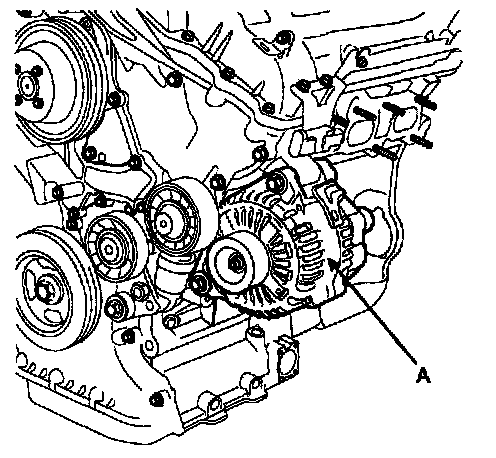 A