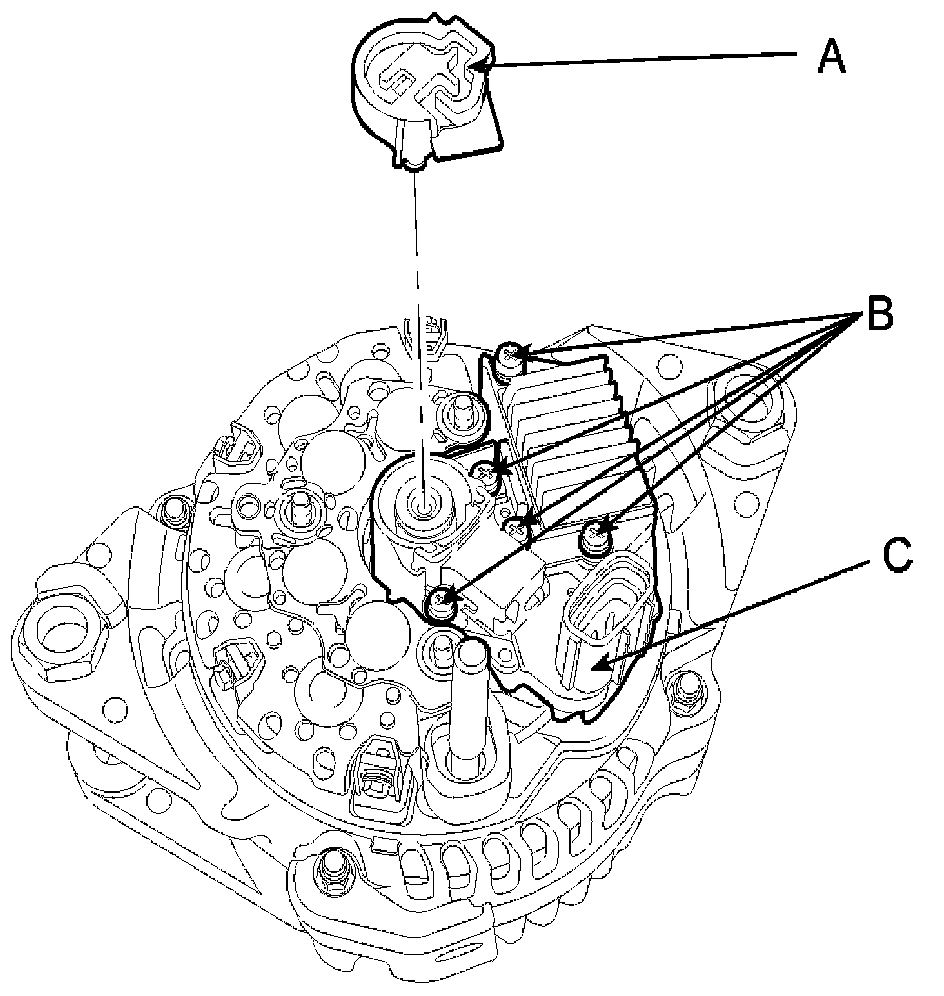 A
B
C