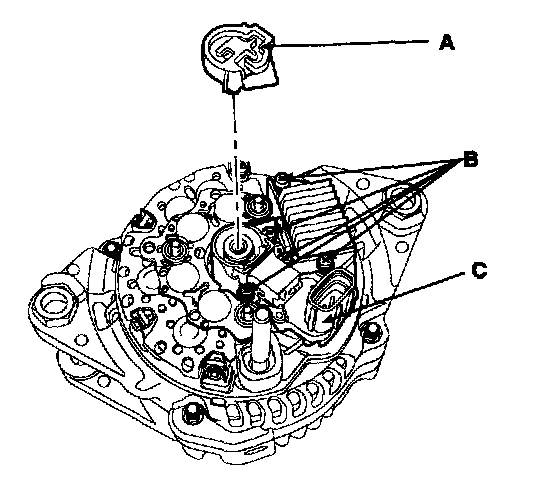 A
B
C