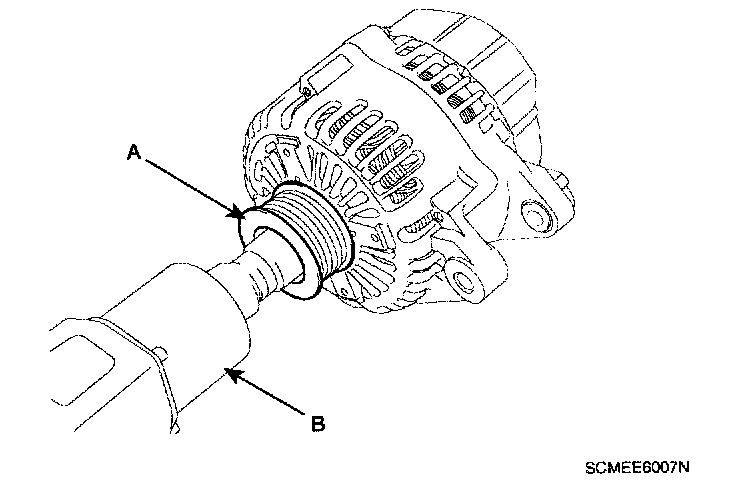 A

B

SCMEE6007N