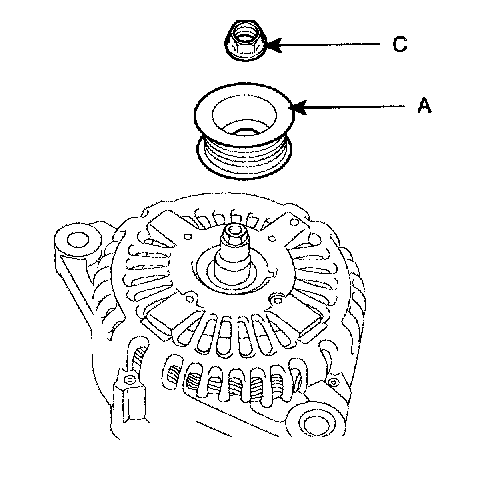 C

A