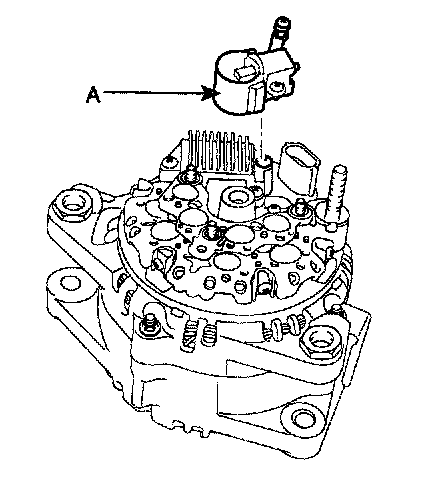 A