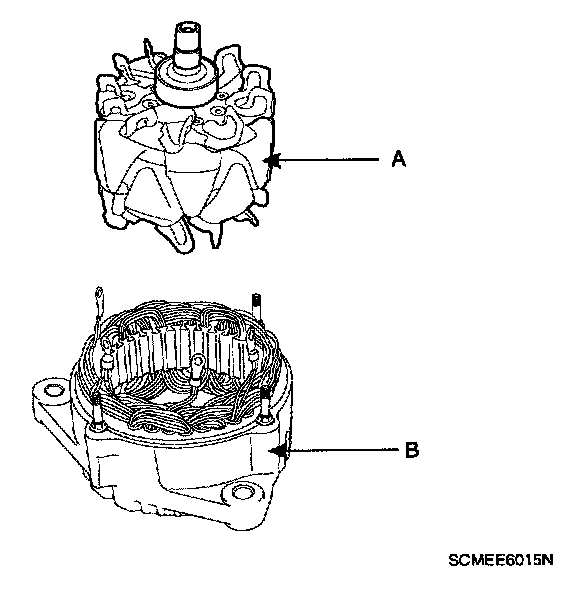 A

B

SCMEE6015N