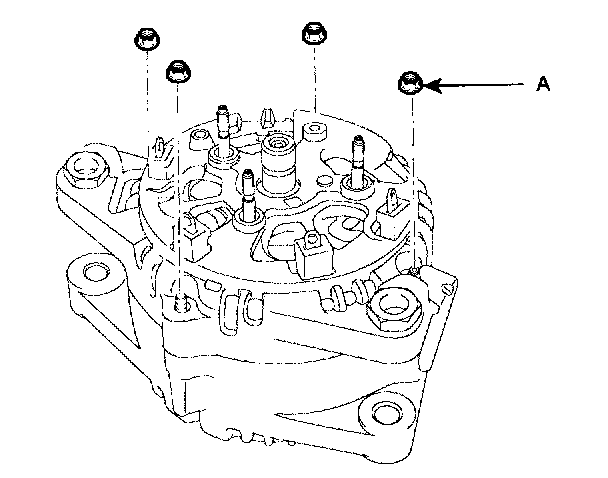 A