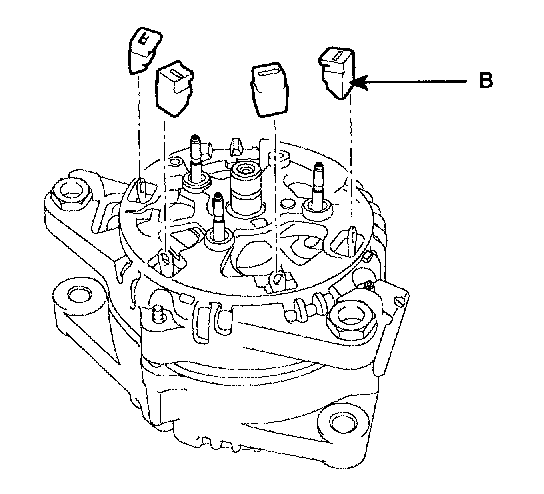 B