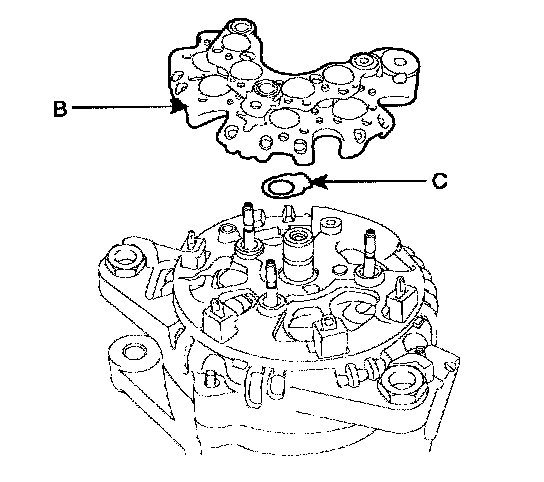 B

C