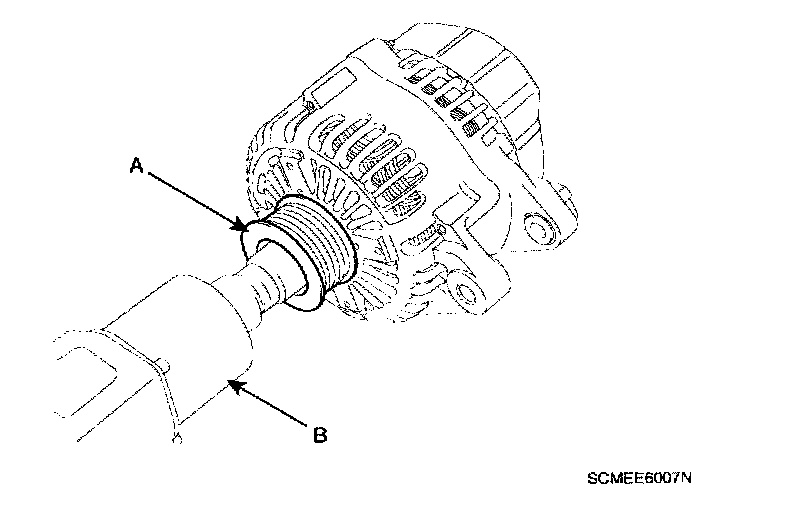 A

B

SCMEE6007N