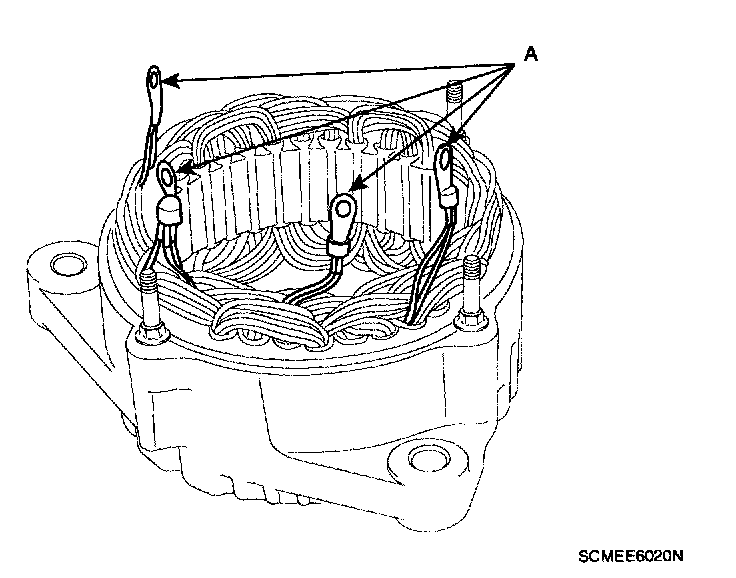 A

SCMEE6020N