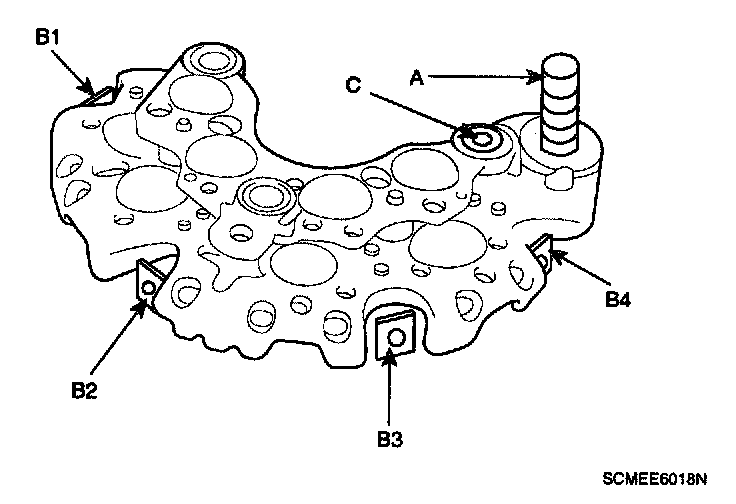 B1
C
A
B4
B2
B3
SCMEE6018N