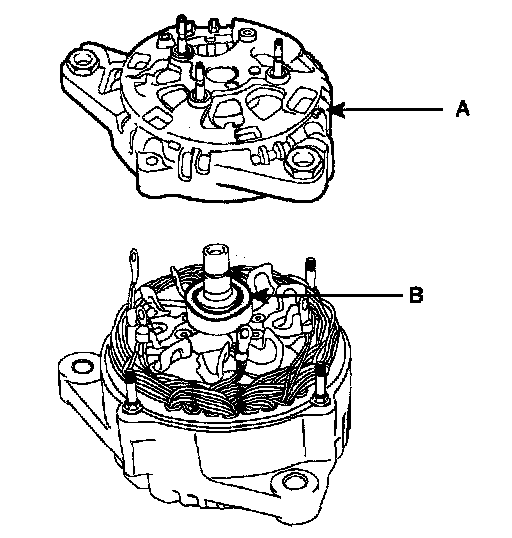 A

B