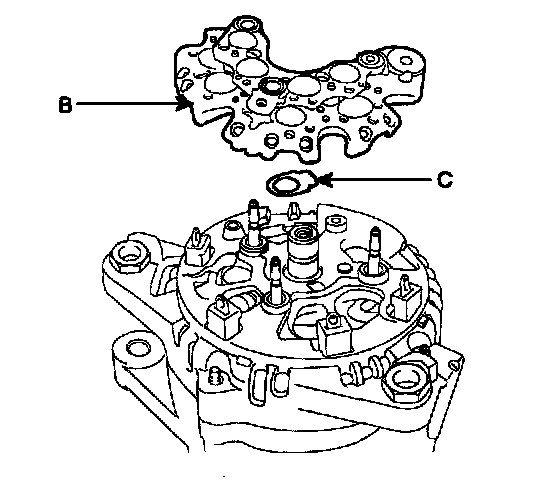 B

C