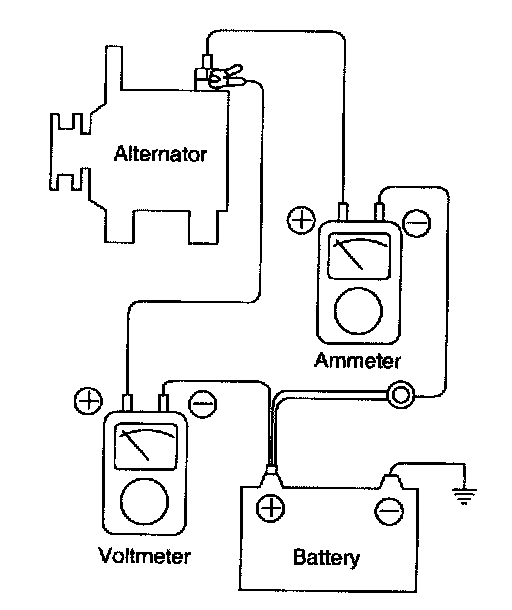 Alternator

+
−
Ammeter

+
−
Voltmeter

+
−
Battery