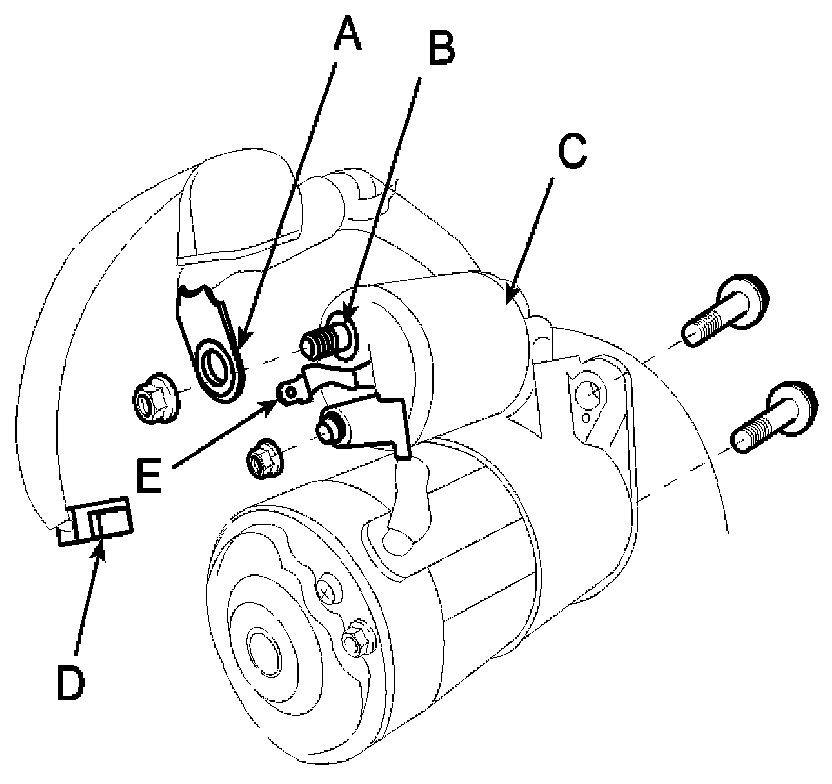 A
B
C
E
D