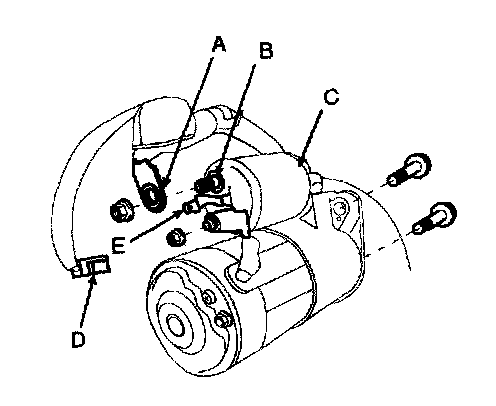 A
B
C
E
D