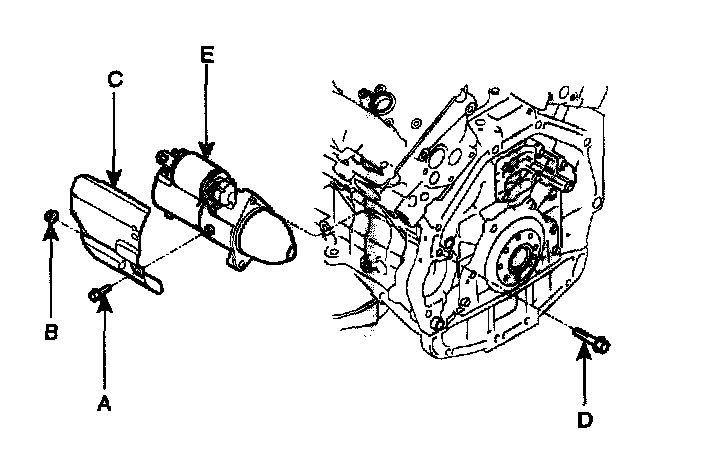 E
C
B
A
D